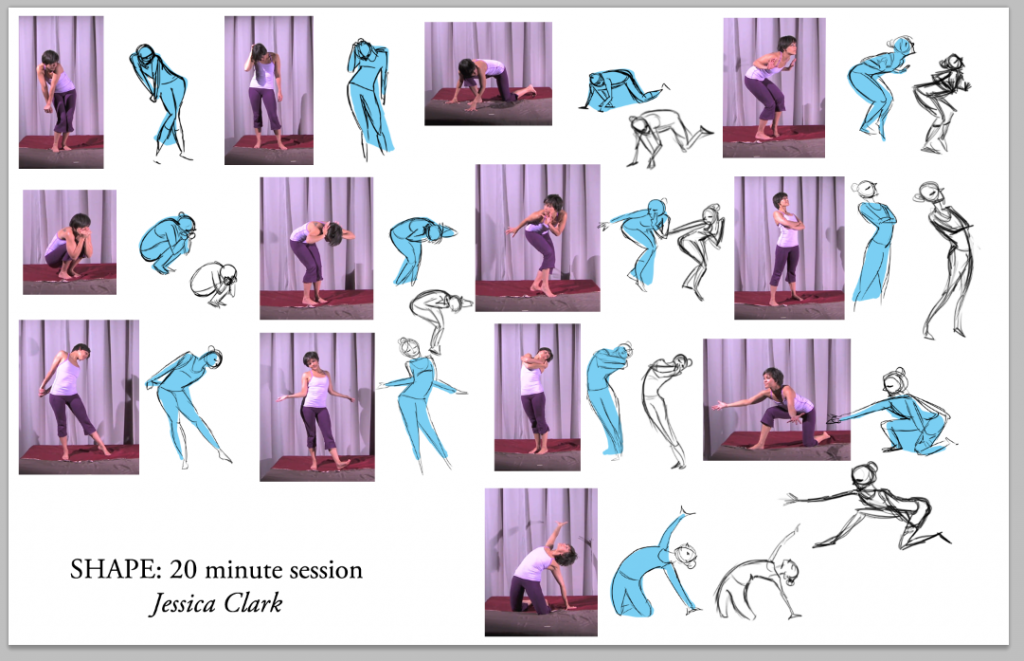 SHAPE: 20 minute session
Jessica Clark