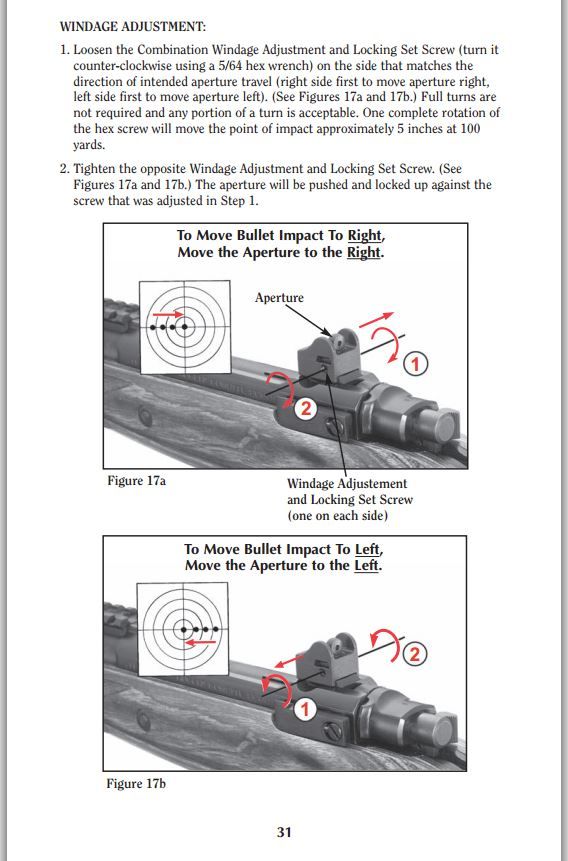 WINDAGE ADJUSTMENT:

1. Loosen the Combination Windage Adjustment and Locking Set Screw (turn it counter-clockwise using a 5/64 hex wrench) on the side that matches the direction of intended aperture travel (right side first to move aperture right, left side first to move aperture left). (See Figures 17a and 17b.) Full turns are not required and any portion of a turn is acceptable. One complete rotation of the hex screw will move the point of impact approximately 5 inches at 100 yards.

2. Tighten the opposite Windage Adjustment and Locking Set Screw. (See Figures 17a and 17b.) The aperture will be pushed and locked up against the screw that was adjusted in Step 1.

To Move Bullet Impact To Right, Move the Aperture to the Right.

Aperture

1

2

Figure 17a

Windage Adjustement and Locking Set Screw (one on each side)

To Move Bullet Impact To Left, Move the Aperture to the Left.

2

1

Figure 17b

31