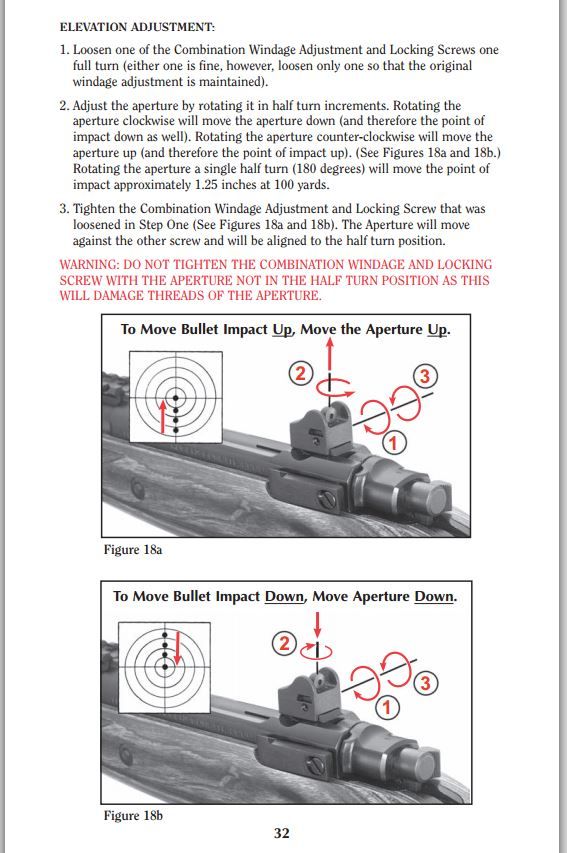 ELEVATION ADJUSTMENT:

1. Loosen one of the Combination Windage Adjustment and Locking Screws one full turn (either one is fine, however, loosen only one so that the original windage adjustment is maintained).

2. Adjust the aperture by rotating it in half turn increments. Rotating the aperture clockwise will move the aperture down (and therefore the point of impact down as well). Rotating the aperture counter-clockwise will move the aperture up (and therefore the point of impact up). (See Figures 18a and 18b.) Rotating the aperture a single half turn (180 degrees) will move the point of impact approximately 1.25 inches at 100 yards.

3. Tighten the Combination Windage Adjustment and Locking Screw that was loosened in Step One (See Figures 18a and 18b). The Aperture will move against the other screw and will be aligned to the half turn position.

WARNING: DO NOT TIGHTEN THE COMBINATION WINDAGE AND LOCKING SCREW WITH THE APERTURE NOT IN THE HALF TURN POSITION AS THIS WILL DAMAGE THREADS OF THE APERTURE.

To Move Bullet Impact Up, Move the Aperture Up.

2

3

1

Figure 18a

To Move Bullet Impact Down, Move Aperture Down.

2

3

1

Figure 18b

32